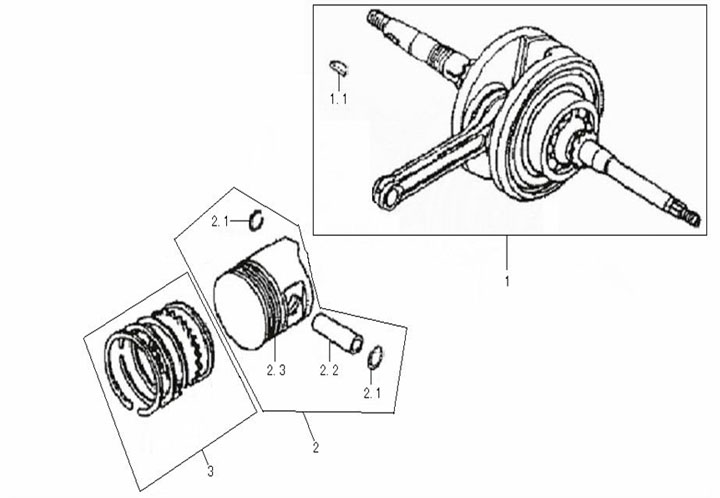 1.1
1
2.1
2.3
2.2
2.1
2
3